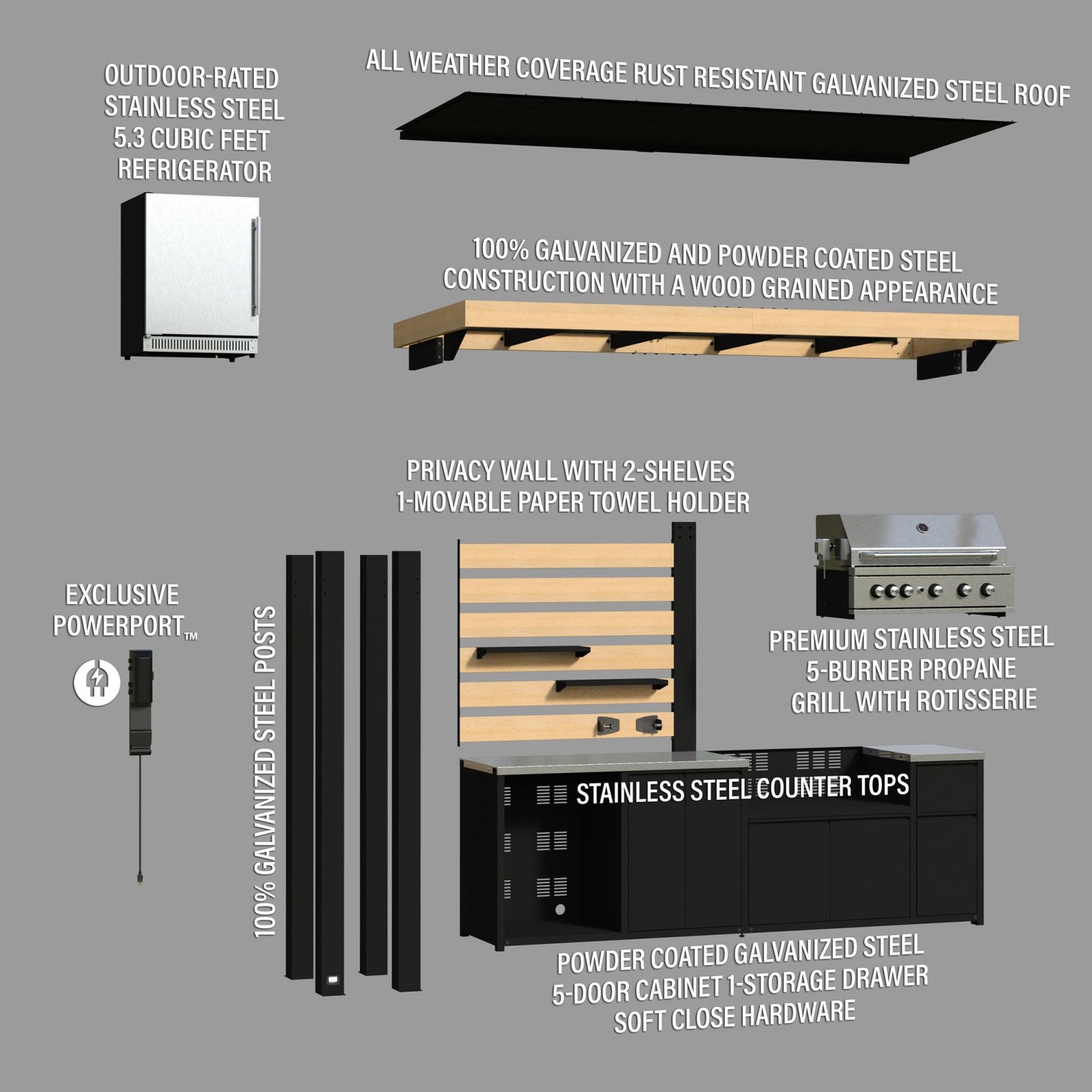 OUTDOOR-RATED STAINLESS STEEL 5.3 CUBIC FEET REFRIGERATOR

ALL WEATHER COVERAGE RUST RESISTANT GALVANIZED STEEL ROOF

100% GALVANIZED AND POWDER COATED STEEL CONSTRUCTION WITH A WOOD GRAINED APPEARANCE

PRIVACY WALL WITH 2-SHELVES 1-MOVABLE PAPER TOWEL HOLDER

EXCLUSIVE POWERPORT™

100% GALVANIZED STEEL POSTS

PREMIUM STAINLESS STEEL 5-BURNER PROPANE GRILL WITH ROTISSERIE

STAINLESS STEEL COUNTER TOPS

POWDER COATED GALVANIZED STEEL 5-DOOR CABINET 1-STORAGE DRAWER SOFT CLOSE HARDWARE