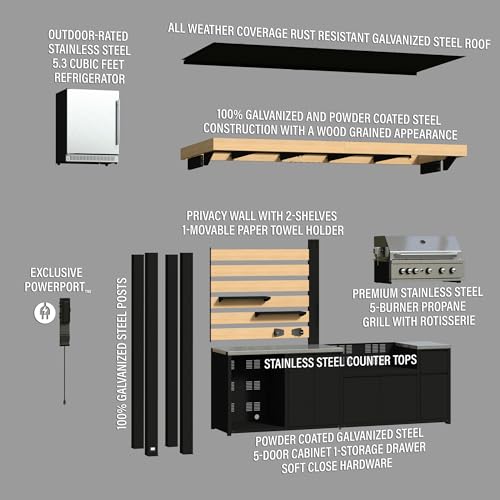 OUTDOOR-RATED STAINLESS STEEL 5.3 CUBIC FEET REFRIGERATOR

ALL WEATHER COVERAGE RUST RESISTANT GALVANIZED STEEL ROOF

100% GALVANIZED AND POWDER COATED STEEL CONSTRUCTION WITH A WOOD GRAINED APPEARANCE

PRIVACY WALL WITH 2-SHELVES 1-MOVABLE PAPER TOWEL HOLDER

EXCLUSIVE POWERPORT™

100% GALVANIZED STEEL POSTS

PREMIUM STAINLESS STEEL 5-BURNER PROPANE GRILL WITH ROTISSERIE

STAINLESS STEEL COUNTER TOPS

POWDER COATED GALVANIZED STEEL 5-DOOR CABINET 1-STORAGE DRAWER SOFT CLOSE HARDWARE